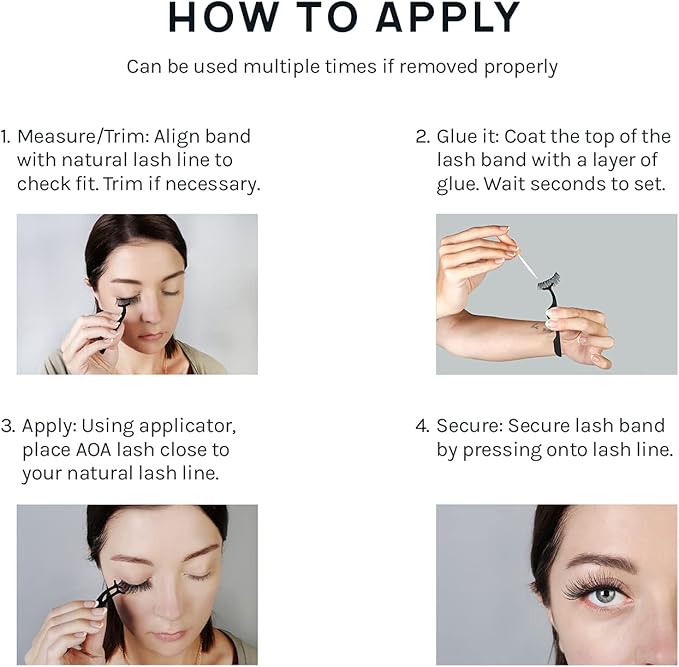 HOW TO APPLY

Can be used multiple times if removed properly

1. Measure/Trim: Align band with natural lash line to check fit. Trim if necessary.

2. Glue it: Coat the top of the lash band with a layer of glue. Wait seconds to set.

3. Apply: Using applicator, place AOA lash close to your natural lash line.

4. Secure: Secure lash band by pressing onto lash line.